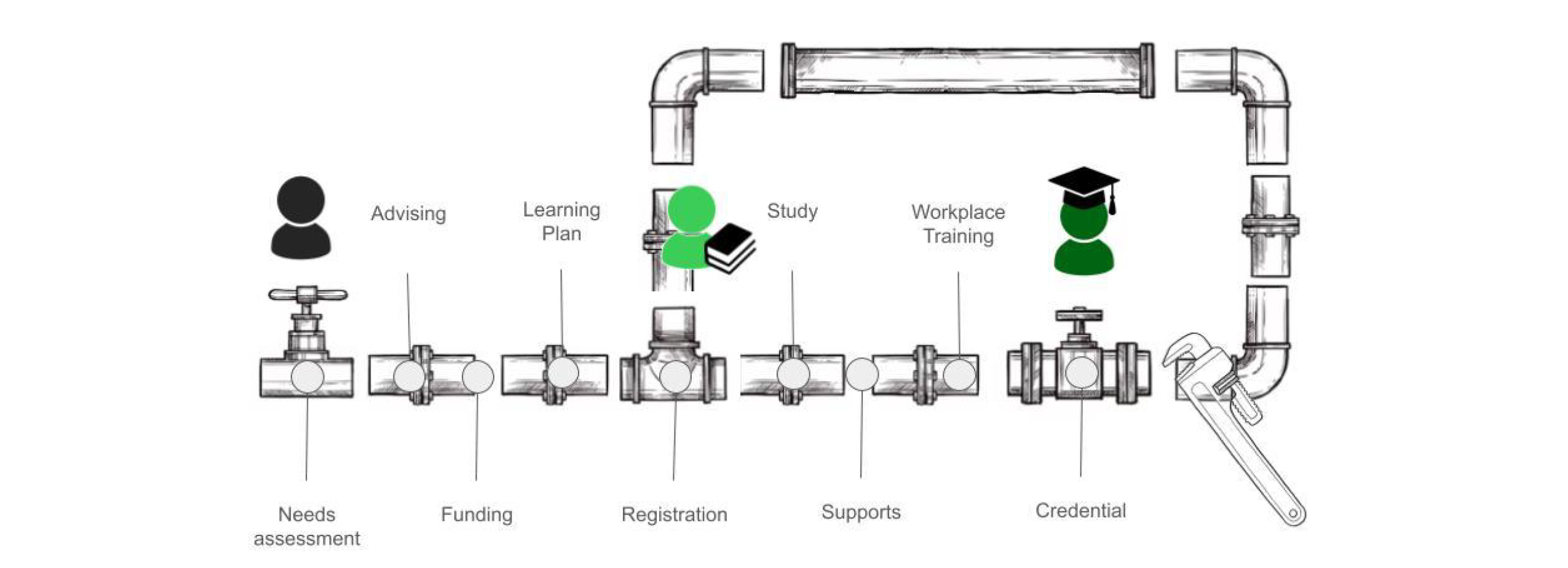 Advising

Learning Plan

Study

Workplace Training

Needs assessment

Funding

Registration

Supports

Credential